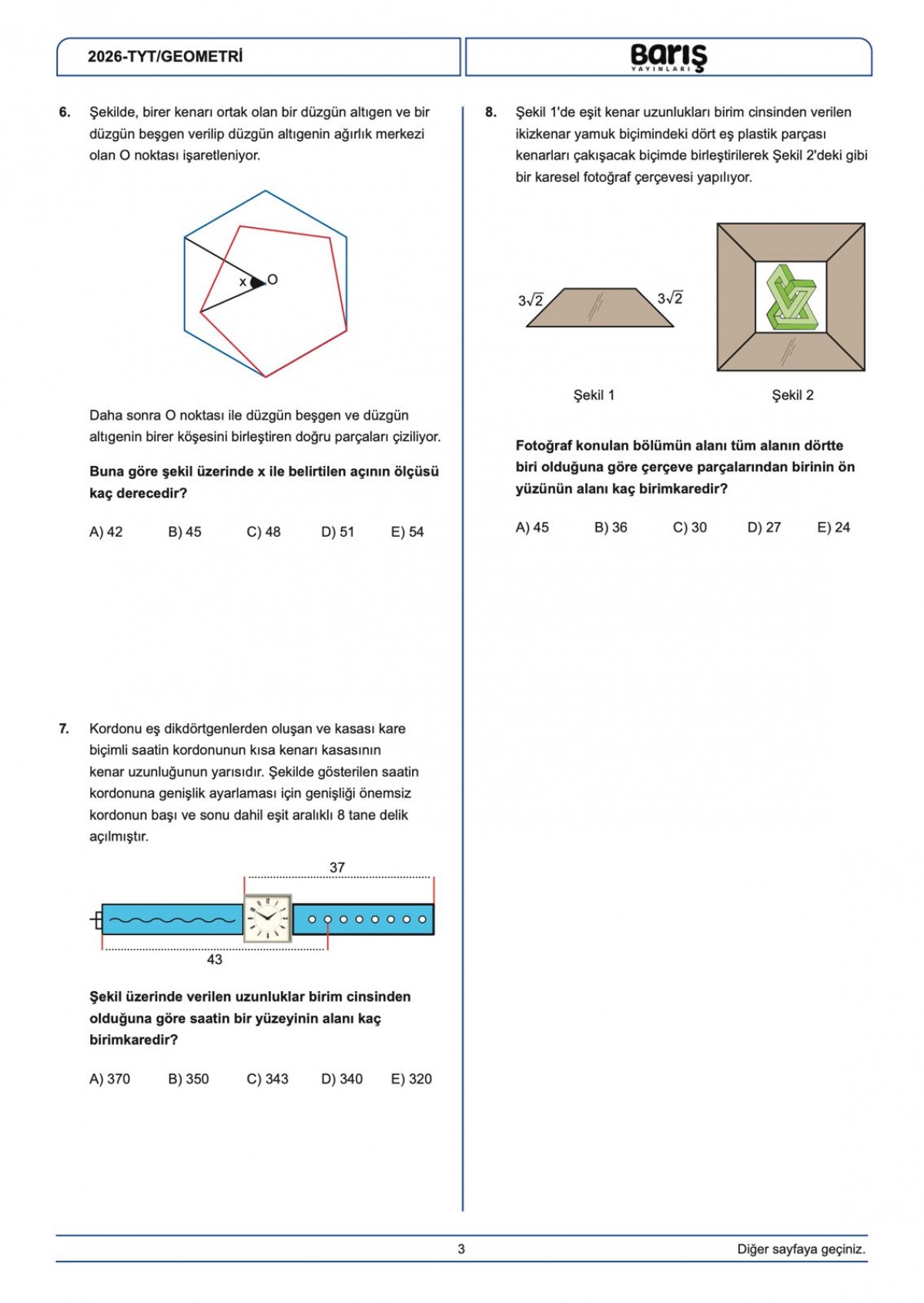 2026-TYT/GEOMETRİ

barış
YAYINLARI

6. Şekilde, birer kenarı ortak olan bir düzgün altıgen ve bir düzgün beşgen verilip düzgün altıgenin ağırlık merkezi olan O noktası işaretleniyor.

x O

Daha sonra O noktası ile düzgün beşgen ve düzgün altıgenin birer köşesini birleştiren doğru parçaları çiziliyor.

Buna göre şekil üzerinde x ile belirtilen açının ölçüsü kaç derecedir?

A) 42 B) 45 C) 48 D) 51 E) 54

7. Kordonu eş dikdörtgenlerden oluşan ve kasası kare biçimli saatin kordonunun kısa kenarı kasasının kenar uzunluğunun yarısıdır. Şekilde gösterilen saatin kordonuna genişlik ayarlaması için genişliği önemsiz kordonun başı ve sonu dahil eşit aralıklı 8 tane delik açılmıştır.

37

43

Şekil üzerinde verilen uzunluklar birim cinsinden olduğuna göre saatin bir yüzeyinin alanı kaç birimkaredir?

A) 370 B) 350 C) 343 D) 340 E) 320

8. Şekil 1'de eşit kenar uzunlukları birim cinsinden verilen ikizkenar yamuk biçimindeki dört eş plastik parçası kenarları çakışacak biçimde birleştirilerek Şekil 2'deki gibi bir karesel fotoğraf çerçevesi yapılıyor.

$3\sqrt{2}$ $3\sqrt{2}$

Şekil 1 Şekil 2

Fotoğraf konulan bölümün alanı tüm alanın dörtte biri olduğuna göre çerçeve parçalarından birinin ön yüzünün alanı kaç birimkaredir?

A) 45 B) 36 C) 30 D) 27 E) 24

3

Diğer sayfaya geçiniz.