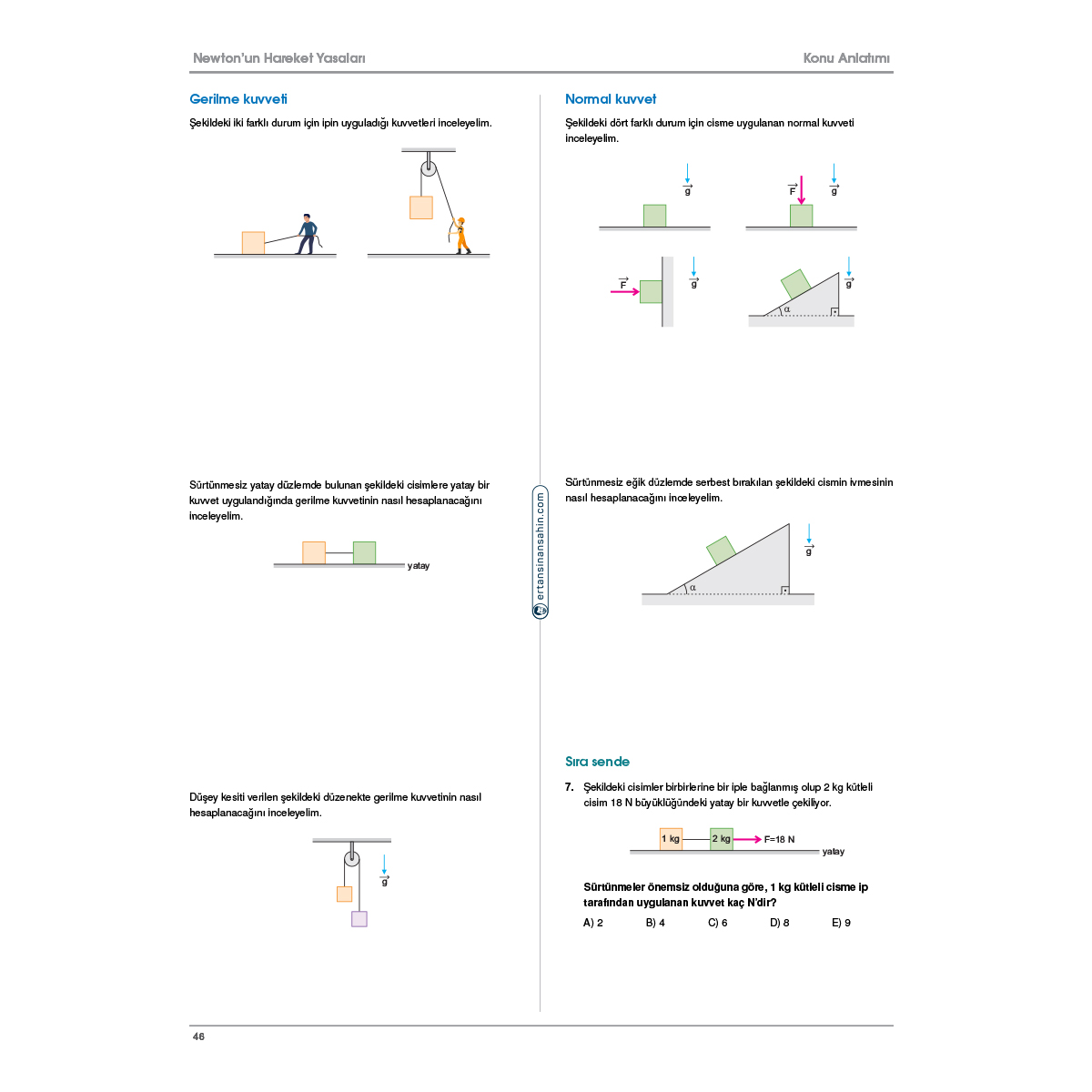 Newton'un Hareket Yasaları

Konu Anlatımı

Gerilme kuvveti

Şekildeki iki farklı durum için ipin uyguladığı kuvvetleri inceleyelim.

Sürtünmesiz yatay düzlemde bulunan şekildeki cisimlere yatay bir kuvvet uygulandığında gerilme kuvvetinin nasıl hesaplanacağını inceleyelim.

yatay

Düşey kesiti verilen şekildeki düzenekte gerilme kuvvetinin nasıl hesaplanacağını inceleyelim.

$\vec{g}$

ertansinansahin.com

Normal kuvvet

Şekildeki dört farklı durum için cisme uygulanan normal kuvveti inceleyelim.

$\vec{g}$

$\vec{F}$ $\vec{g}$

$\vec{F}$ $\vec{g}$

$\alpha$ $\vec{g}$

Sürtünmesiz eğik düzlemde serbest bırakılan şekildeki cismin ivmesinin nasıl hesaplanacağını inceleyelim.

$\alpha$ $\vec{g}$

Sıra sende

7. Şekildeki cisimler birbirlerine bir iple bağlanmış olup 2 kg kütleli cisim 18 N büyüklüğündeki yatay bir kuvvetle çekiliyor.

1 kg 2 kg F=18 N yatay

Sürtünmeler önemsiz olduğuna göre, 1 kg kütleli cisme ip tarafından uygulanan kuvvet kaç N'dir?

A) 2 B) 4 C) 6 D) 8 E) 9

46