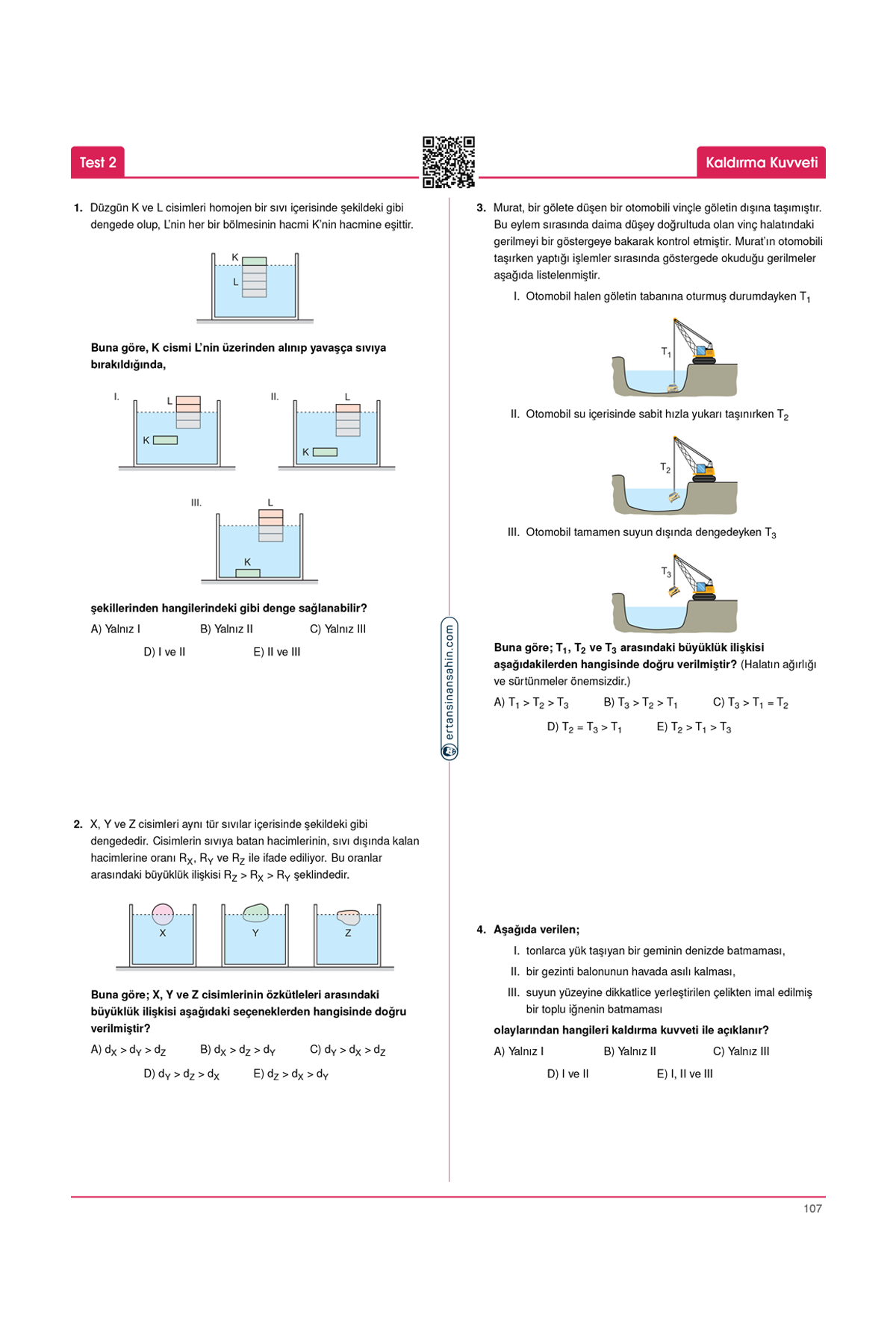 Test 2

Kaldırma Kuvveti

1. Düzgün K ve L cisimleri homojen bir sıvı içerisinde şekildeki gibi dengede olup, L'nin her bir bölmesinin hacmi K'nin hacmine eşittir.

K
L

Buna göre, K cismi L'nin üzerinden alınıp yavaşça sıvıya bırakıldığında,

I. L K

II. L K

III. L K

şekillerinden hangilerindeki gibi denge sağlanabilir?

A) Yalnız I B) Yalnız II C) Yalnız III
D) I ve II E) II ve III

2. X, Y ve Z cisimleri aynı tür sıvılar içerisinde şekildeki gibi dengededir. Cisimlerin sıvıya batan hacimlerinin, sıvı dışında kalan hacimlerine oranı $R_X$, $R_Y$ ve $R_Z$ ile ifade ediliyor. Bu oranlar arasındaki büyüklük ilişkisi $R_Z > R_X > R_Y$ şeklindedir.

X Y Z

Buna göre; X, Y ve Z cisimlerinin özkütleleri arasındaki büyüklük ilişkisi aşağıdaki seçeneklerden hangisinde doğru verilmiştir?

A) $d_X > d_Y > d_Z$ B) $d_X > d_Z > d_Y$ C) $d_Y > d_X > d_Z$
D) $d_Y > d_Z > d_X$ E) $d_Z > d_X > d_Y$

ertansinansahin.com

3. Murat, bir gölete düşen bir otomobili vinçle göletin dışına taşımıştır. Bu eylem sırasında daima düşey doğrultuda olan vinç halatındaki gerilmeyi bir göstergeye bakarak kontrol etmiştir. Murat'ın otomobili taşırken yaptığı işlemler sırasında göstergede okuduğu gerilmeler aşağıda listelenmiştir.

I. Otomobil halen göletin tabanına oturmuş durumdayken $T_1$

$T_1$

II. Otomobil su içerisinde sabit hızla yukarı taşınırken $T_2$

$T_2$

III. Otomobil tamamen suyun dışında dengedeyken $T_3$

$T_3$

Buna göre; $T_1$, $T_2$ ve $T_3$ arasındaki büyüklük ilişkisi aşağıdakilerden hangisinde doğru verilmiştir? (Halatın ağırlığı ve sürtünmeler önemsizdir.)

A) $T_1 > T_2 > T_3$ B) $T_3 > T_2 > T_1$ C) $T_3 > T_1 = T_2$
D) $T_2 = T_3 > T_1$ E) $T_2 > T_1 > T_3$

4. Aşağıda verilen;

I. tonlarca yük taşıyan bir geminin denizde batmaması,
II. bir gezinti balonunun havada asılı kalması,
III. suyun yüzeyine dikkatlice yerleştirilen çelikten imal edilmiş bir toplu iğnenin batmaması

olaylarından hangileri kaldırma kuvveti ile açıklanır?

A) Yalnız I B) Yalnız II C) Yalnız III
D) I ve II E) I, II ve III

107