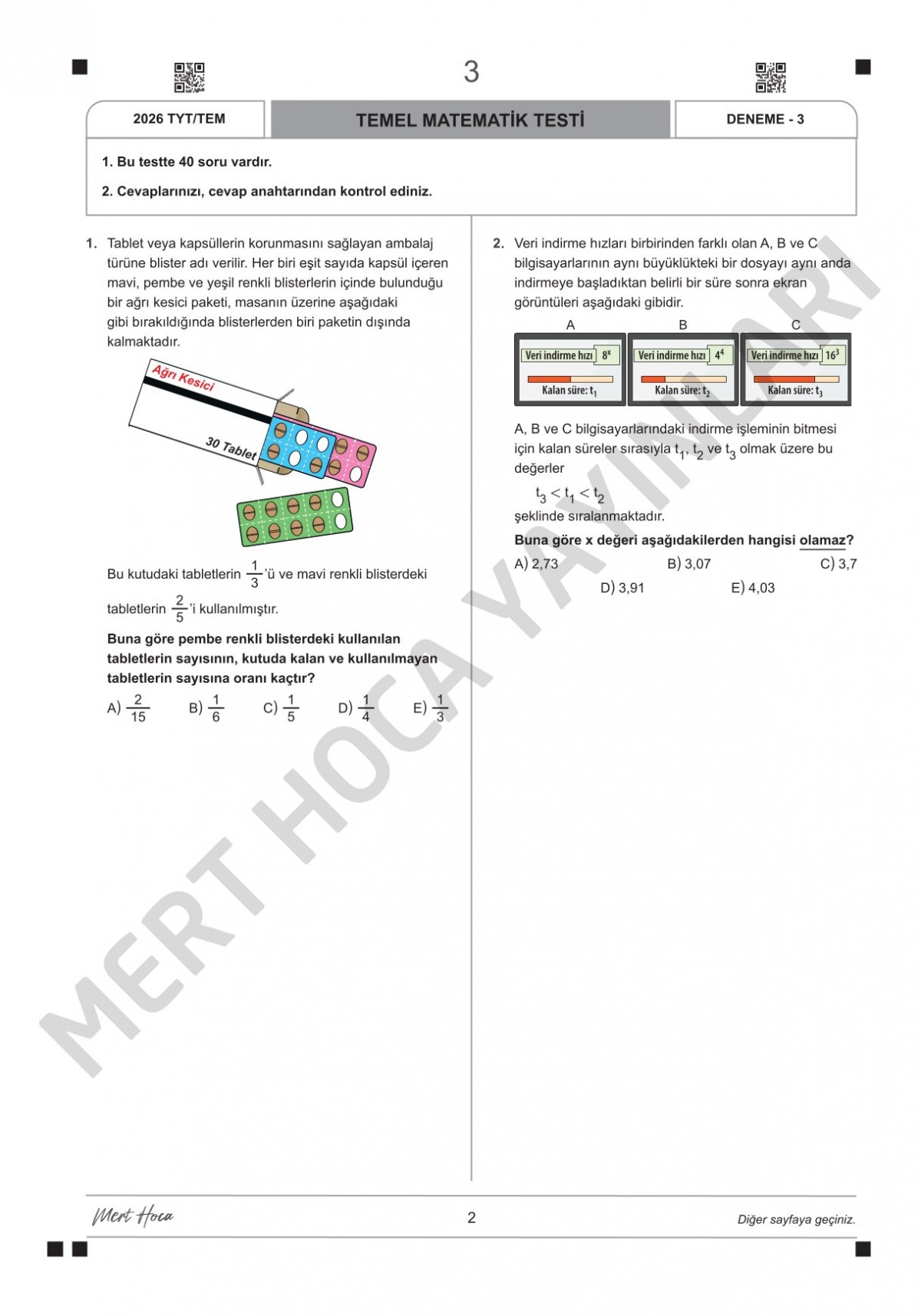 3

2026 TYT/TEM

TEMEL MATEMATİK TESTİ

DENEME - 3

1. Bu testte 40 soru vardır.

2. Cevaplarınızı, cevap anahtarından kontrol ediniz.

1. Tablet veya kapsüllerin korunmasını sağlayan ambalaj türüne blister adı verilir. Her biri eşit sayıda kapsül içeren mavi, pembe ve yeşil renkli blisterlerin içinde bulunduğu bir ağrı kesici paketi, masanın üzerine aşağıdaki gibi bırakıldığında blisterlerden biri paketin dışında kalmaktadır.

Ağrı Kesici

30 Tablet

Bu kutudaki tabletlerin $\frac{1}{3}$'ü ve mavi renkli blisterdeki tabletlerin $\frac{2}{5}$'i kullanılmıştır.

Buna göre pembe renkli blisterdeki kullanılan tabletlerin sayısının, kutuda kalan ve kullanılmayan tabletlerin sayısına oranı kaçtır?

A) $\frac{2}{15}$ B) $\frac{1}{6}$ C) $\frac{1}{5}$ D) $\frac{1}{4}$ E) $\frac{1}{3}$

2. Veri indirme hızları birbirinden farklı olan A, B ve C bilgisayarlarının aynı büyüklükteki bir dosyayı aynı anda indirmeye başladıktan belirli bir süre sonra ekran görüntüleri aşağıdaki gibidir.

A
Veri indirme hızı $8^x$
Kalan süre: $t_1$

B
Veri indirme hızı $4^4$
Kalan süre: $t_2$

C
Veri indirme hızı $16^3$
Kalan süre: $t_3$

A, B ve C bilgisayarlarındaki indirme işleminin bitmesi için kalan süreler sırasıyla $t_1$, $t_2$ ve $t_3$ olmak üzere bu değerler

$t_3 < t_1 < t_2$

şeklinde sıralanmaktadır.

Buna göre x değeri aşağıdakilerden hangisi olamaz?

A) 2,73 B) 3,07 C) 3,7 D) 3,91 E) 4,03

MERT HOCA YAYINLARI

Mert Hoca

2

Diğer sayfaya geçiniz.