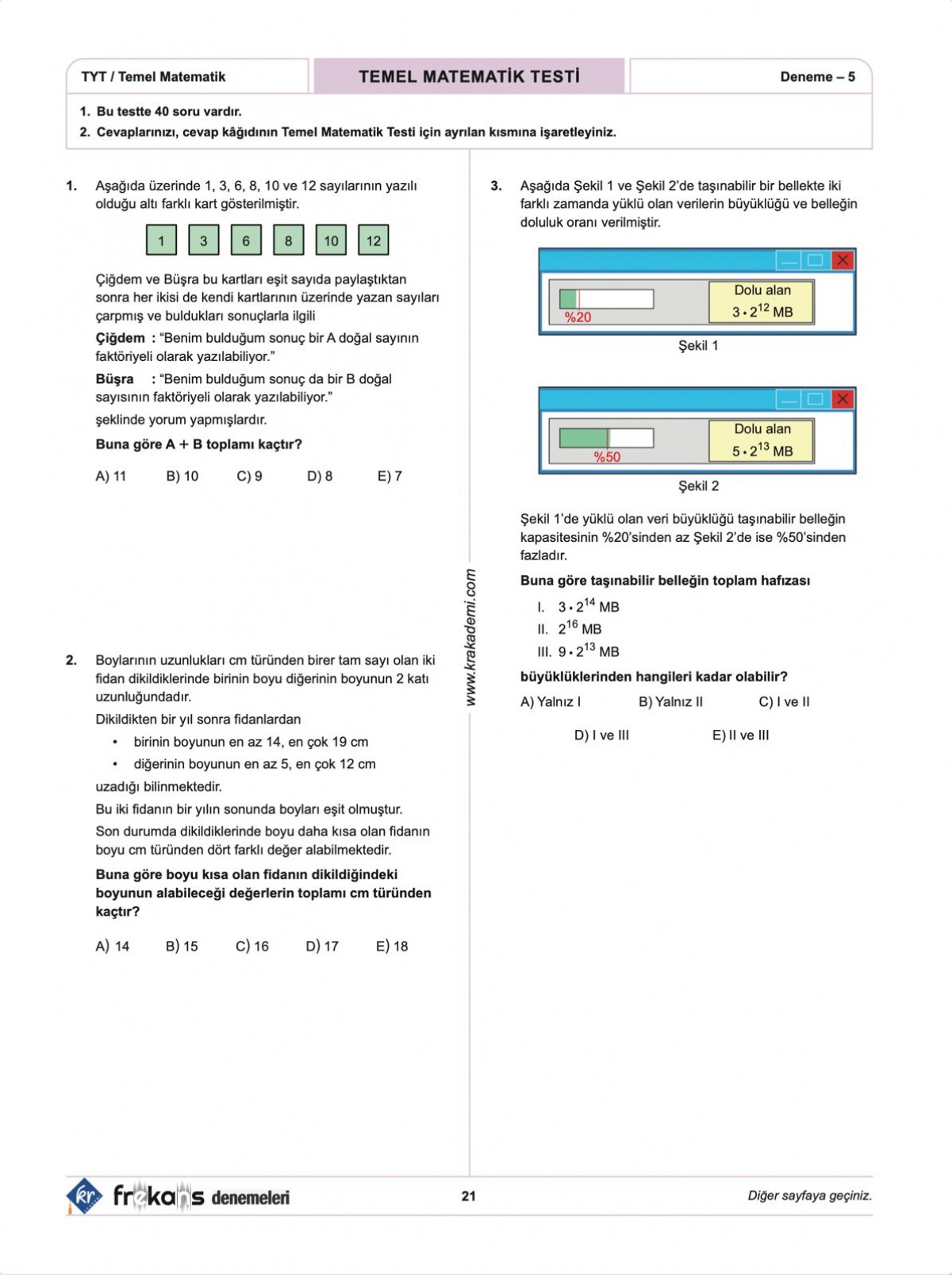 TYT / Temel Matematik

TEMEL MATEMATİK TESTİ

Deneme – 5

1. Bu testte 40 soru vardır.
2. Cevaplarınızı, cevap kâğıdının Temel Matematik Testi için ayrılan kısmına işaretleyiniz.

1. Aşağıda üzerinde 1, 3, 6, 8, 10 ve 12 sayılarının yazılı olduğu altı farklı kart gösterilmiştir.

1 3 6 8 10 12

Çiğdem ve Büşra bu kartları eşit sayıda paylaştıktan sonra her ikisi de kendi kartlarının üzerinde yazan sayıları çarpmış ve buldukları sonuçlarla ilgili

Çiğdem : "Benim bulduğum sonuç bir A doğal sayının faktöriyeli olarak yazılabiliyor."

Büşra : "Benim bulduğum sonuç da bir B doğal sayısının faktöriyeli olarak yazılabiliyor."

şeklinde yorum yapmışlardır.

Buna göre A + B toplamı kaçtır?

A) 11 B) 10 C) 9 D) 8 E) 7

2. Boylarının uzunlukları cm türünden birer tam sayı olan iki fidan dikildiklerinde birinin boyu diğerinin boyunun 2 katı uzunluğundadır.

Dikildikten bir yıl sonra fidanlardan

• birinin boyunun en az 14, en çok 19 cm
• diğerinin boyunun en az 5, en çok 12 cm

uzadığı bilinmektedir.

Bu iki fidanın bir yılın sonunda boyları eşit olmuştur.

Son durumda dikildiklerinde boyu daha kısa olan fidanın boyu cm türünden dört farklı değer alabilmektedir.

Buna göre boyu kısa olan fidanın dikildiğindeki boyunun alabileceği değerlerin toplamı cm türünden kaçtır?

A) 14 B) 15 C) 16 D) 17 E) 18

www.krakademi.com

3. Aşağıda Şekil 1 ve Şekil 2'de taşınabilir bir bellekte iki farklı zamanda yüklü olan verilerin büyüklüğü ve belleğin doluluk oranı verilmiştir.

%20
Dolu alan
$3 \cdot 2^{12}$ MB

Şekil 1

%50
Dolu alan
$5 \cdot 2^{13}$ MB

Şekil 2

Şekil 1'de yüklü olan veri büyüklüğü taşınabilir belleğin kapasitesinin %20'sinden az Şekil 2'de ise %50'sinden fazladır.

Buna göre taşınabilir belleğin toplam hafızası

I. $3 \cdot 2^{14}$ MB
II. $2^{16}$ MB
III. $9 \cdot 2^{13}$ MB

büyüklüklerinden hangileri kadar olabilir?

A) Yalnız I B) Yalnız II C) I ve II
D) I ve III E) II ve III

kr frekans denemeleri

21

Diğer sayfaya geçiniz.